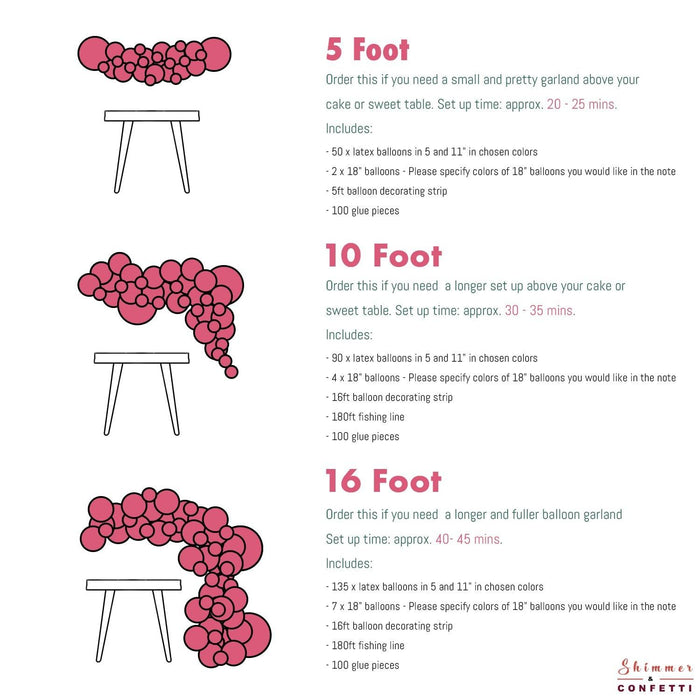 5 Foot

Order this if you need a small and pretty garland above your cake or sweet table. Set up time: approx. 20 - 25 mins.

Includes:

- 50 x latex balloons in 5 and 11" in chosen colors
- 2 x 18" balloons - Please specify colors of 18" balloons you would like in the note
- 5ft balloon decorating strip
- 100 glue pieces

10 Foot

Order this if you need a longer set up above your cake or sweet table. Set up time: approx. 30 - 35 mins.

Includes:

- 90 x latex balloons in 5 and 11" in chosen colors
- 4 x 18" balloons - Please specify colors of 18" balloons you would like in the note
- 16ft balloon decorating strip
- 180ft fishing line
- 100 glue pieces

16 Foot

Order this if you need a longer and fuller balloon garland Set up time: approx. 40- 45 mins.

Includes:

- 135 x latex balloons in 5 and 11" in chosen colors
- 7 x 18" balloons - Please specify colors of 18" balloons you would like in the note
- 16ft balloon decorating strip
- 180ft fishing line
- 100 glue pieces

Shimmer & CONFETTI